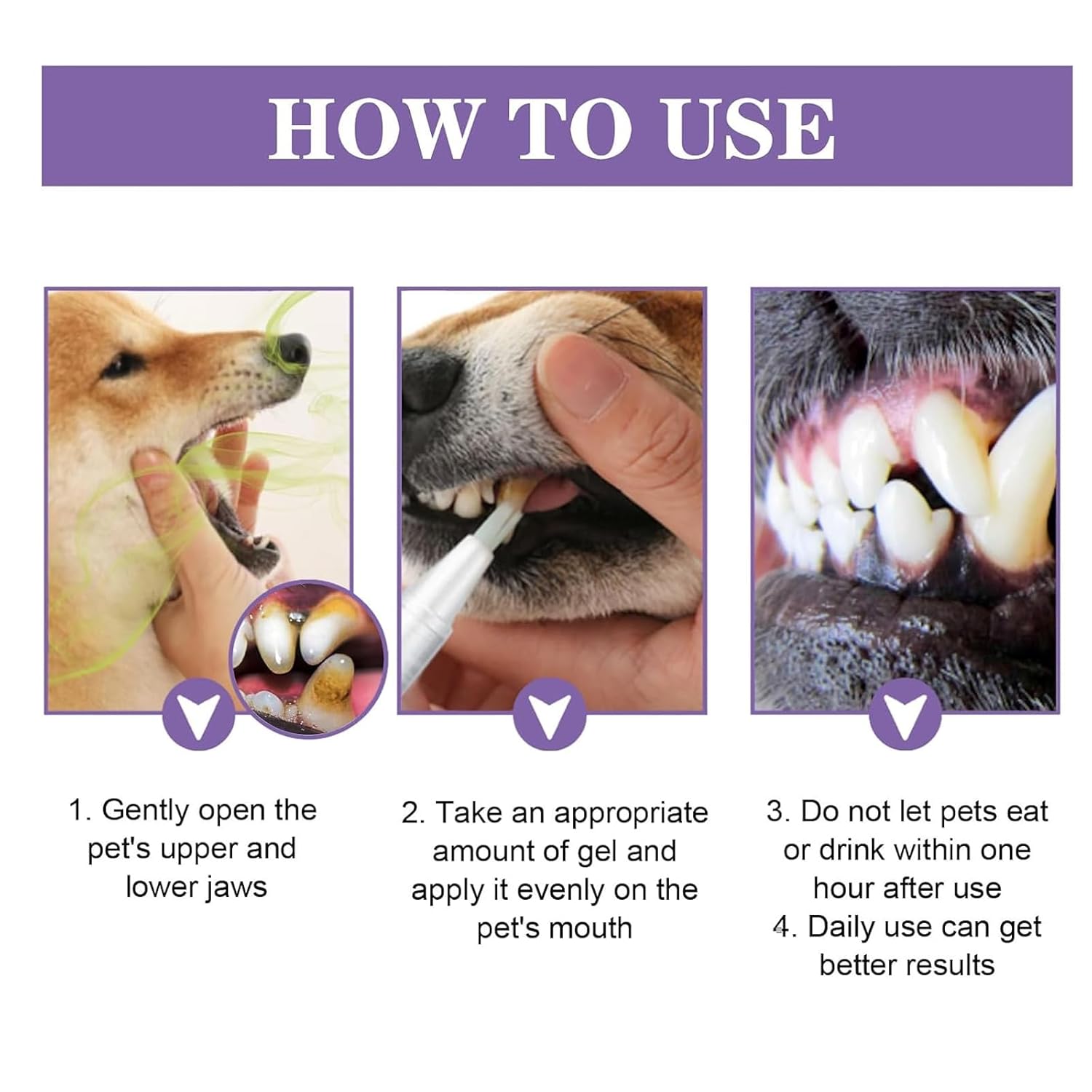 HOW TO USE

1. Gently open the pet's upper and lower jaws

2. Take an appropriate amount of gel and apply it evenly on the pet's mouth

3. Do not let pets eat or drink within one hour after use
4. Daily use can get better results